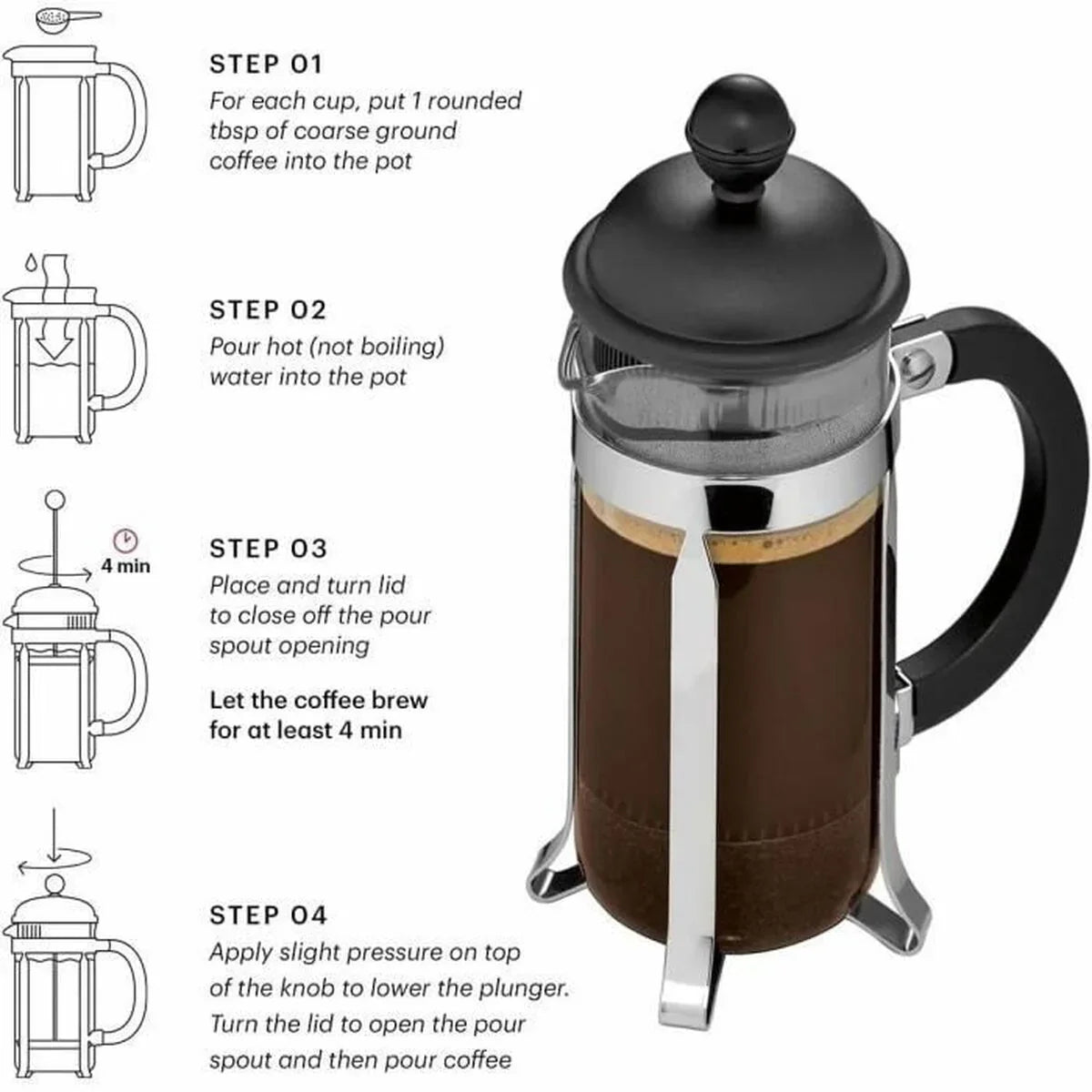 STEP 01
For each cup, put 1 rounded tbsp of coarse ground coffee into the pot

STEP 02
Pour hot (not boiling) water into the pot

4 min

STEP 03
Place and turn lid to close off the pour spout opening

Let the coffee brew for at least 4 min

STEP 04
Apply slight pressure on top of the knob to lower the plunger. Turn the lid to open the pour spout and then pour coffee