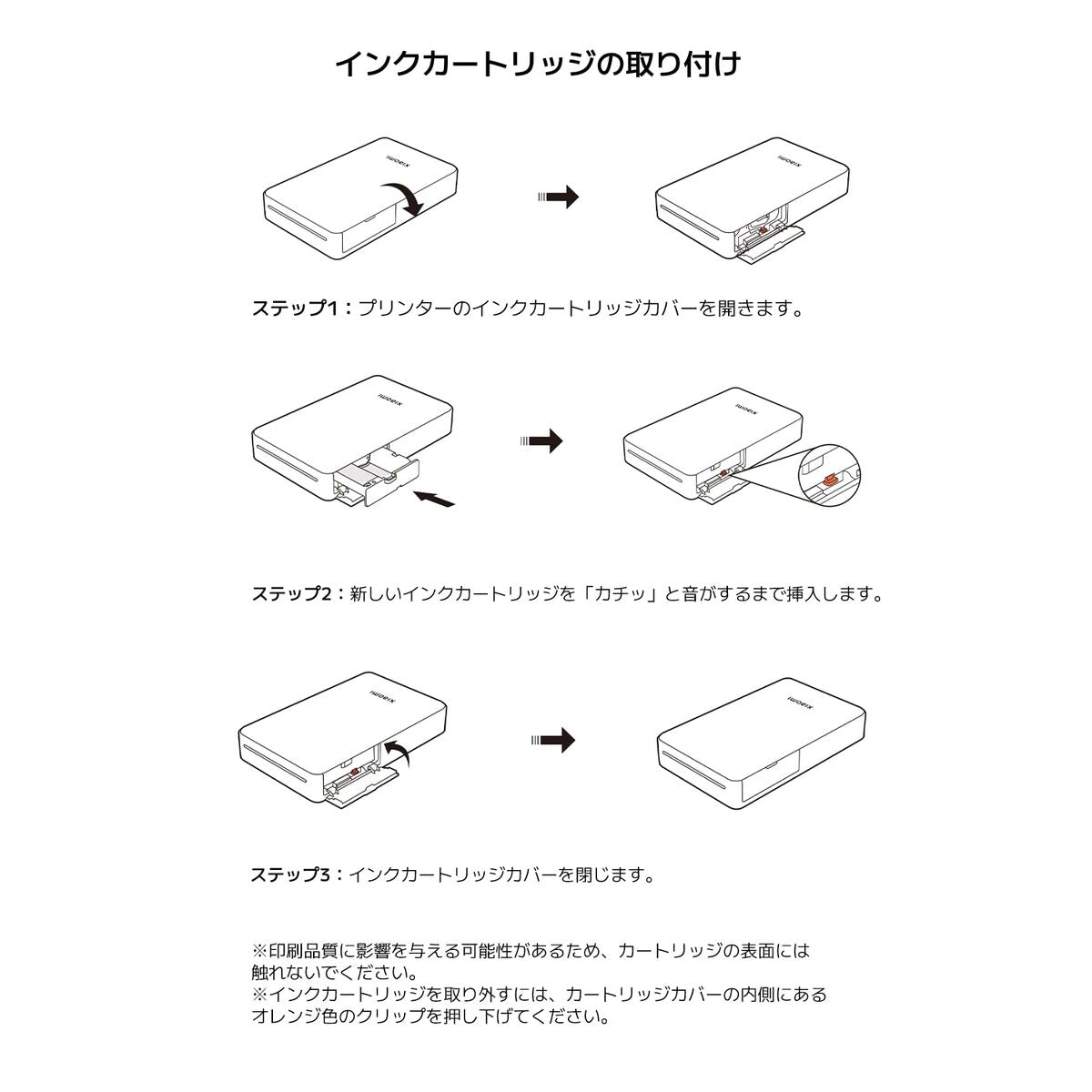 インクカートリッジの取り付け

xiaomi

xiaomi

ステップ1：プリンターのインクカートリッジカバーを開きます。

xiaomi

xiaomi

ステップ2：新しいインクカートリッジを「カチッ」と音がするまで挿入します。

xiaomi

xiaomi

ステップ3：インクカートリッジカバーを閉じます。

※印刷品質に影響を与える可能性があるため、カートリッジの表面には触れないでください。
※インクカートリッジを取り外すには、カートリッジカバーの内側にあるオレンジ色のクリップを押し下げてください。