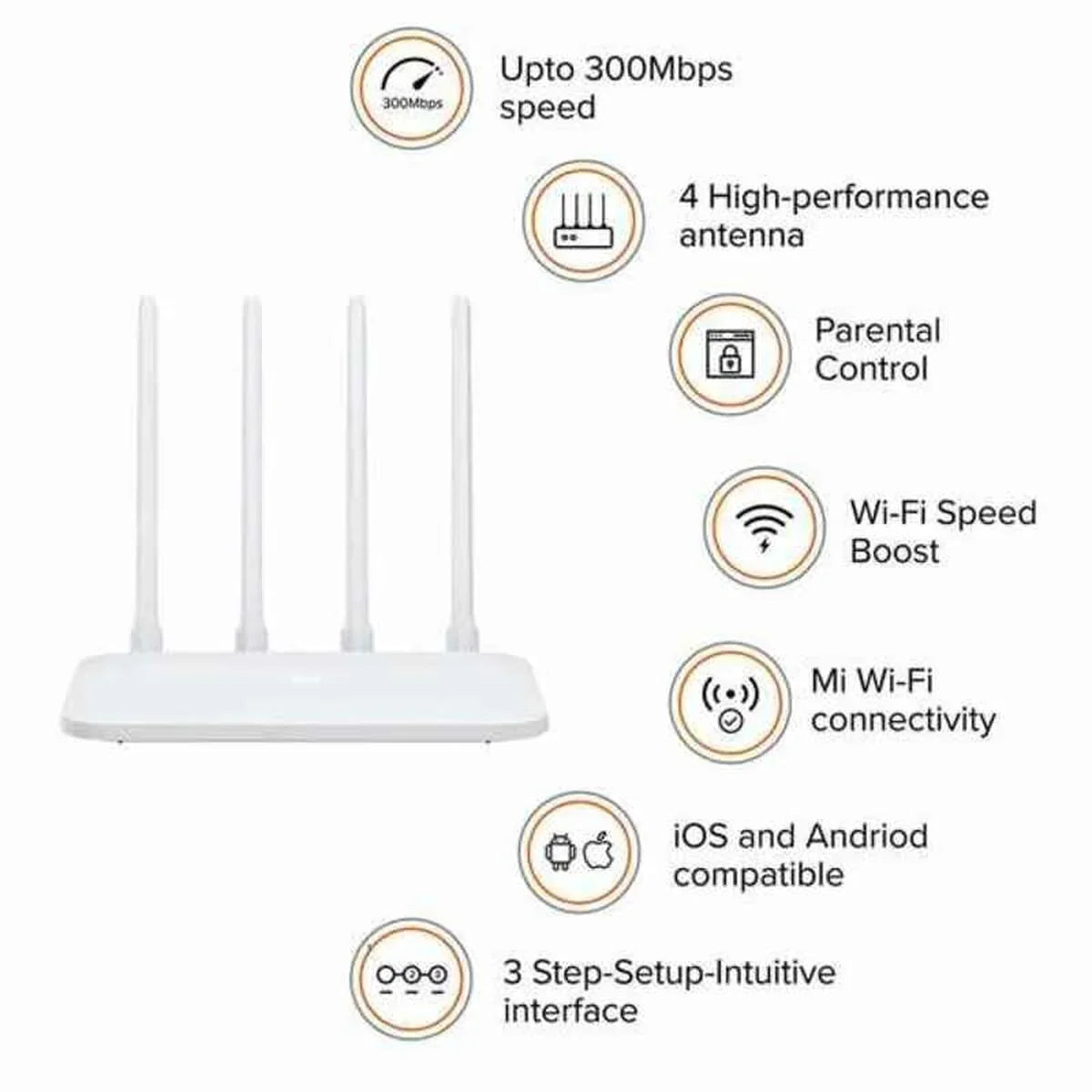 300Mbps

Upto 300Mbps speed

4 High-performance antenna

Parental Control

Wi-Fi Speed Boost

Mi Wi-Fi connectivity

iOS and Andriod compatible

3 Step-Setup-Intuitive interface