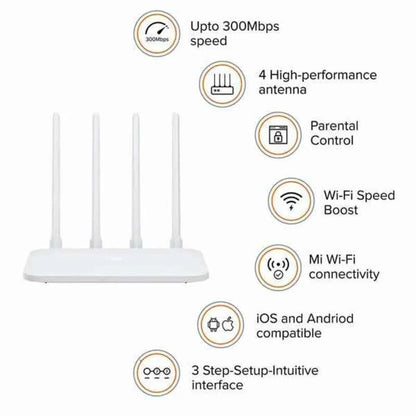 300Mbps

Upto 300Mbps speed

4 High-performance antenna

Parental Control

Wi-Fi Speed Boost

Mi Wi-Fi connectivity

iOS and Andriod compatible

3 Step-Setup-Intuitive interface